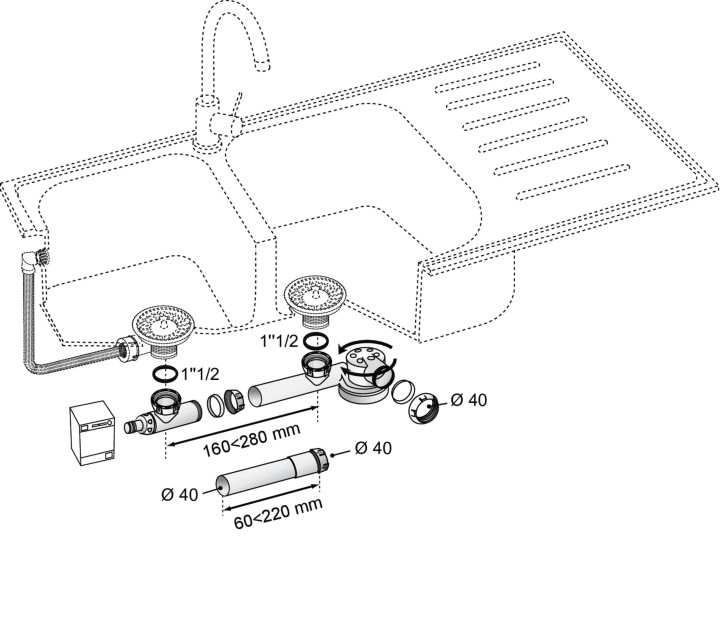 1"1/2

1"1/2

Ø 40

160<280 mm

Ø 40

Ø 40

60<220 mm