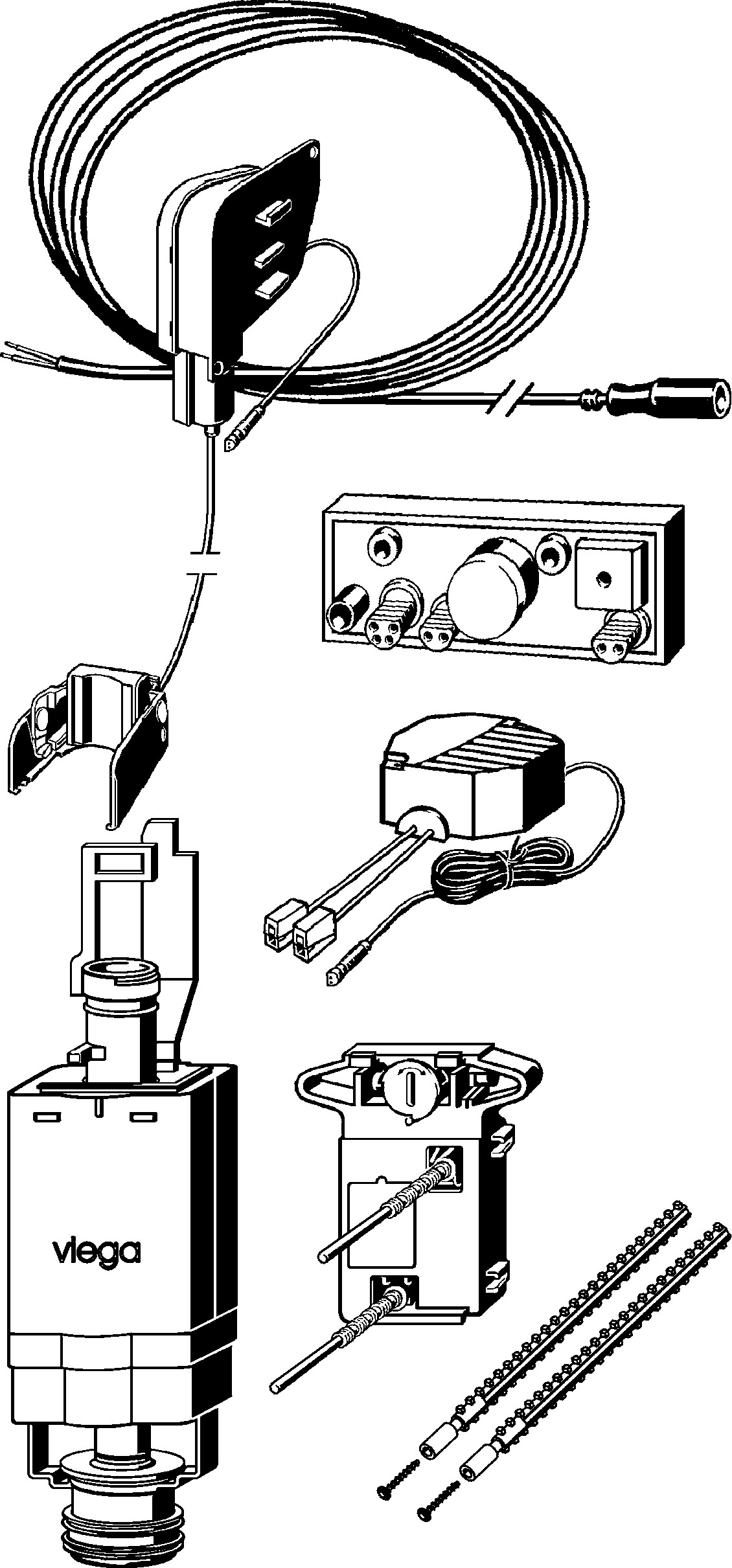 viega